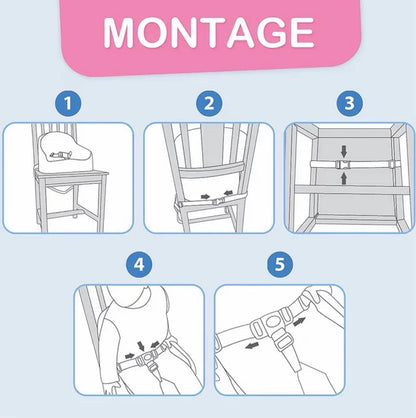 MONTAGE

1

2

3

4

5