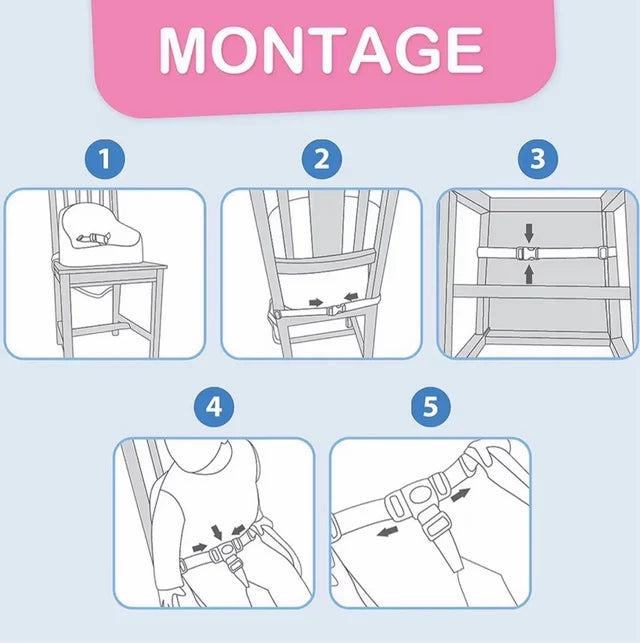 MONTAGE

1

2

3

4

5